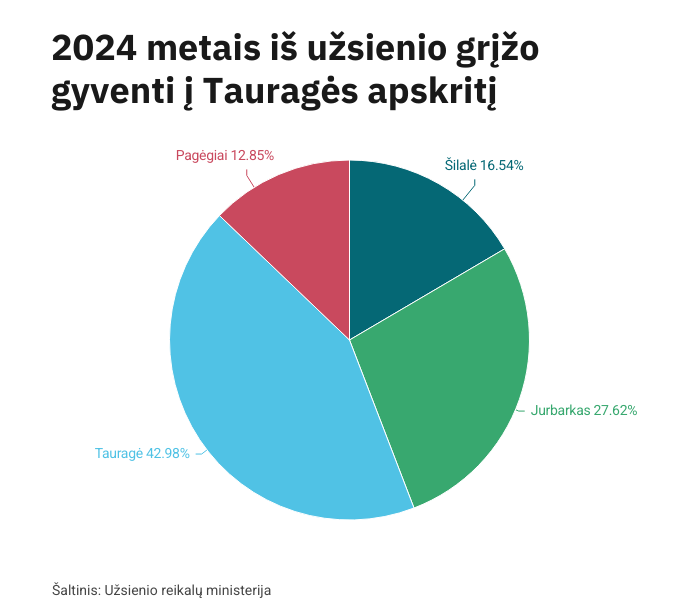 2024 metais iš užsienio grįžo gyventi į Tauragės apskritį

Pagėgiai 12.85%

Šilalė 16.54%

Jurbarkas 27.62%

Tauragė 42.98%

Šaltinis: Užsienio reikalų ministerija